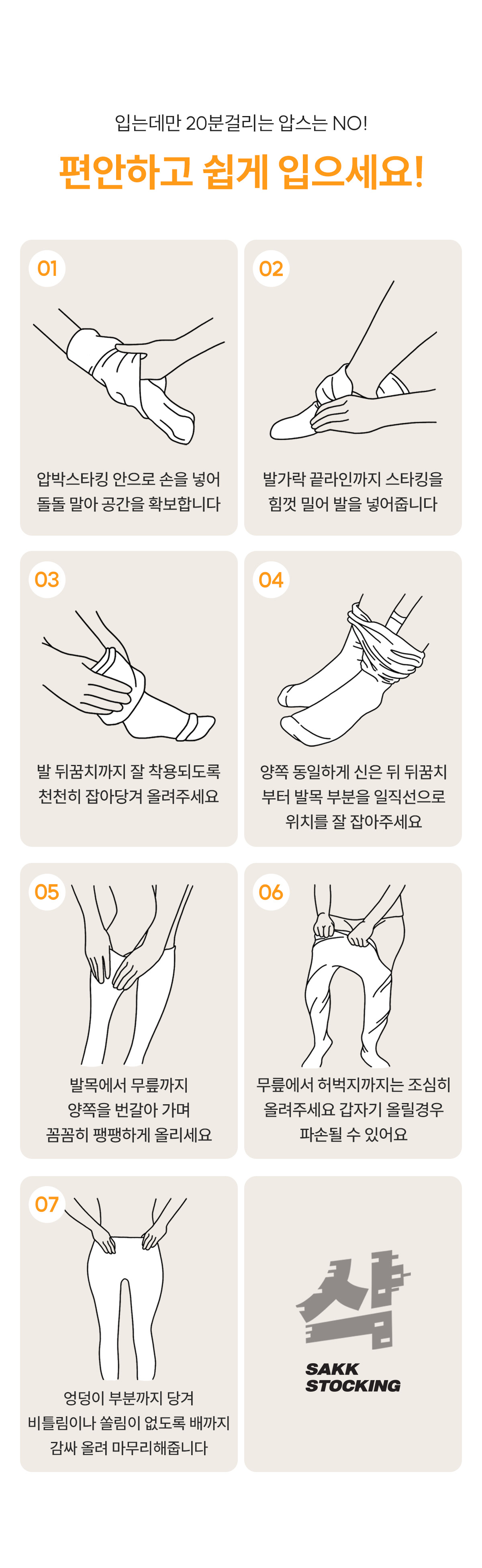 입는데만 20분걸리는 압스는 NO!

편안하고 쉽게 입으세요!

01

압박스타킹 안으로 손을 넣어 돌돌 말아 공간을 확보합니다

02

발가락 끝라인까지 스타킹을 힘껏 밀어 발을 넣어줍니다

03

발 뒤꿈치까지 잘 착용되도록 천천히 잡아당겨 올려주세요

04

양쪽 동일하게 신은 뒤 뒤꿈치 부터 발목 부분을 일직선으로 위치를 잘 잡아주세요

05

발목에서 무릎까지 양쪽을 번갈아 가며 꼼꼼히 팽팽하게 올리세요

06

무릎에서 허벅지까지는 조심히 올려주세요 갑자기 올릴경우 파손될 수 있어요

07

엉덩이 부분까지 당겨 비틀림이나 쏠림이 없도록 배까지 감싸 올려 마무리해줍니다

삭

SAKK STOCKING