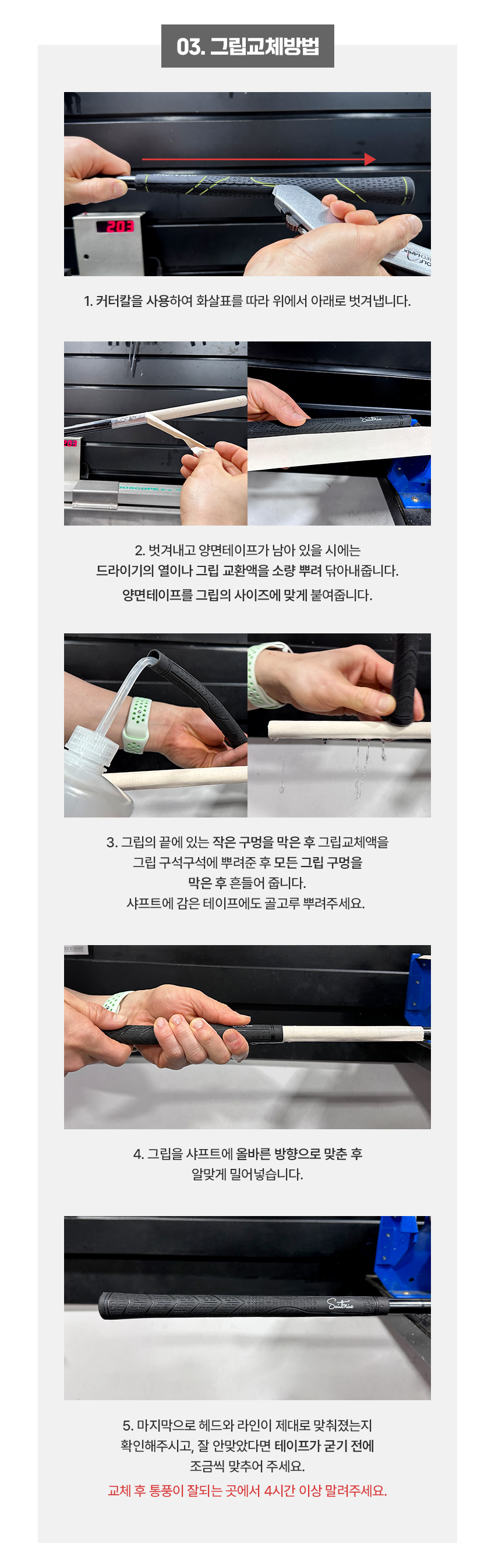 03. 그립교체방법

203

1. 커터칼을 사용하여 화살표를 따라 위에서 아래로 벗겨냅니다.

2. 벗겨내고 양면테이프가 남아 있을 시에는
드라이기의 열이나 그립 교환액을 소량 뿌려 닦아내줍니다.
양면테이프를 그립의 사이즈에 맞게 붙여줍니다.

3. 그립의 끝에 있는 작은 구멍을 막은 후 그립교체액을
그립 구석구석에 뿌려준 후 모든 그립 구멍을
막은 후 흔들어 줍니다.
샤프트에 감은 테이프에도 골고루 뿌려주세요.

4. 그립을 샤프트에 올바른 방향으로 맞춘 후
알맞게 밀어넣습니다.

5. 마지막으로 헤드와 라인이 제대로 맞춰졌는지
확인해주시고, 잘 안맞았다면 테이프가 굳기 전에
조금씩 맞추어 주세요.
교체 후 통풍이 잘되는 곳에서 4시간 이상 말려주세요.